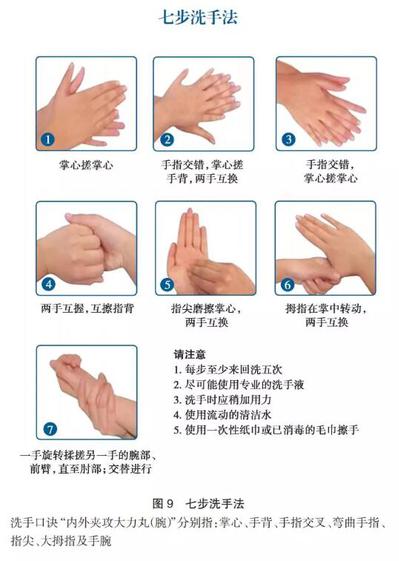 七步洗手法

1
掌心搓掌心

2
手指交错，掌心搓手背，两手互换

3
手指交错，掌心搓掌心

4
两手互握，互擦指背

5
指尖磨擦掌心，两手互换

6
拇指在掌中转动，两手互换

7
一手旋转揉搓另一手的腕部、前臂，直至肘部；交替进行

请注意
1. 每步至少来回洗五次
2. 尽可能使用专业的洗手液
3. 洗手时应稍加用力
4. 使用流动的清洁水
5. 使用一次性纸巾或已消毒的毛巾擦手

图 9　七步洗手法

洗手口诀“内外夹攻大力丸(腕)”分别指：掌心、手背、手指交叉、弯曲手指、指尖、大拇指及手腕